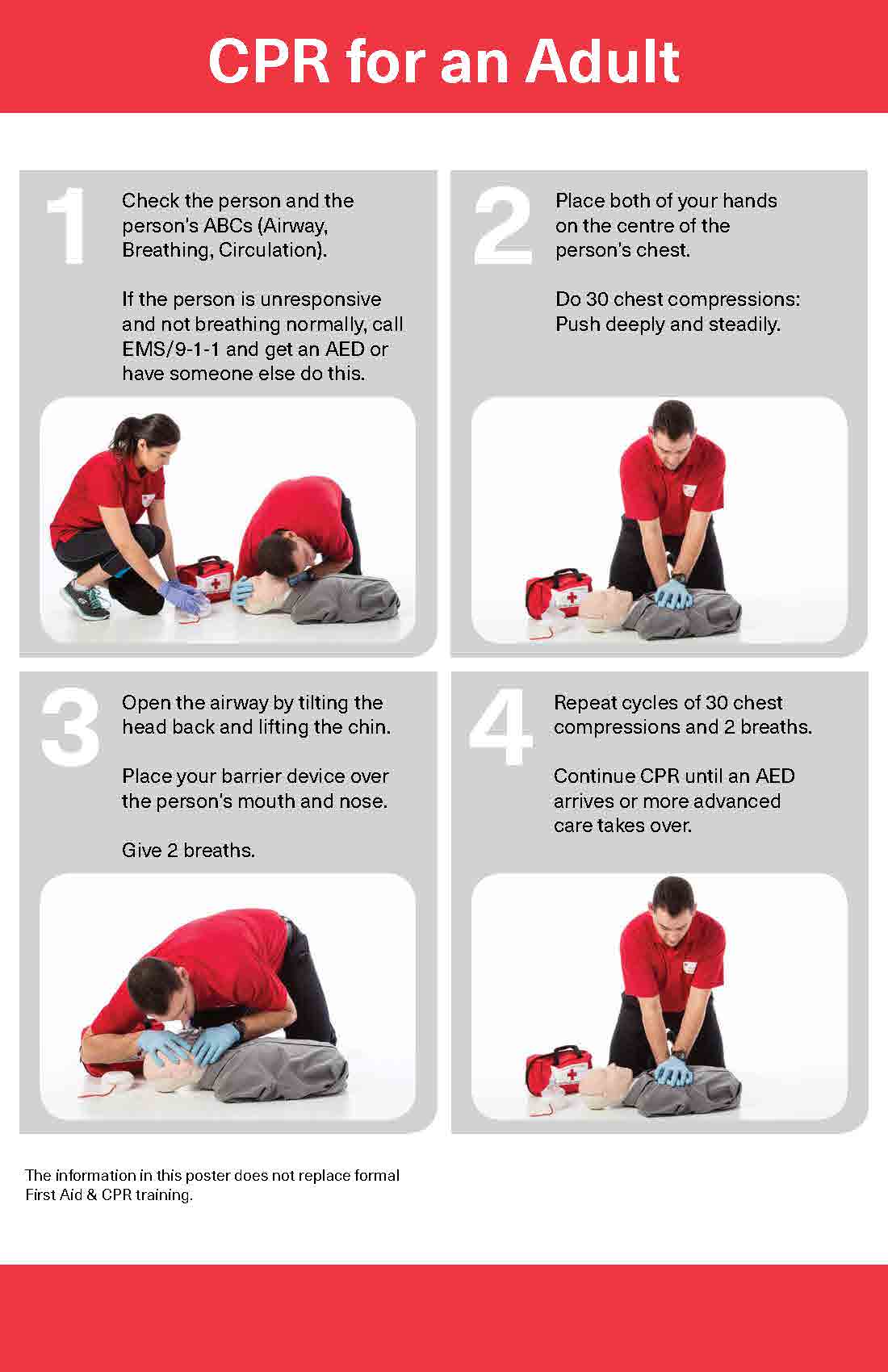 CPR for an Adult

1

Check the person and the person's ABCs (Airway, Breathing, Circulation).

If the person is unresponsive and not breathing normally, call EMS/9-1-1 and get an AED or have someone else do this.

2

Place both of your hands on the centre of the person's chest.

Do 30 chest compressions: Push deeply and steadily.

3

Open the airway by tilting the head back and lifting the chin.

Place your barrier device over the person's mouth and nose.

Give 2 breaths.

4

Repeat cycles of 30 chest compressions and 2 breaths.

Continue CPR until an AED arrives or more advanced care takes over.

The information in this poster does not replace formal First Aid & CPR training.